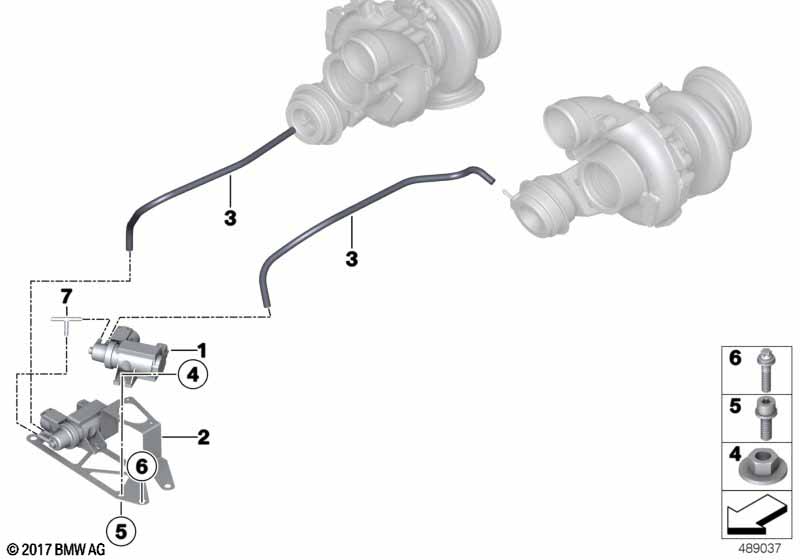 3

3

7

1

4

2

6

5

6

5

4

© 2017 BMW AG

489037