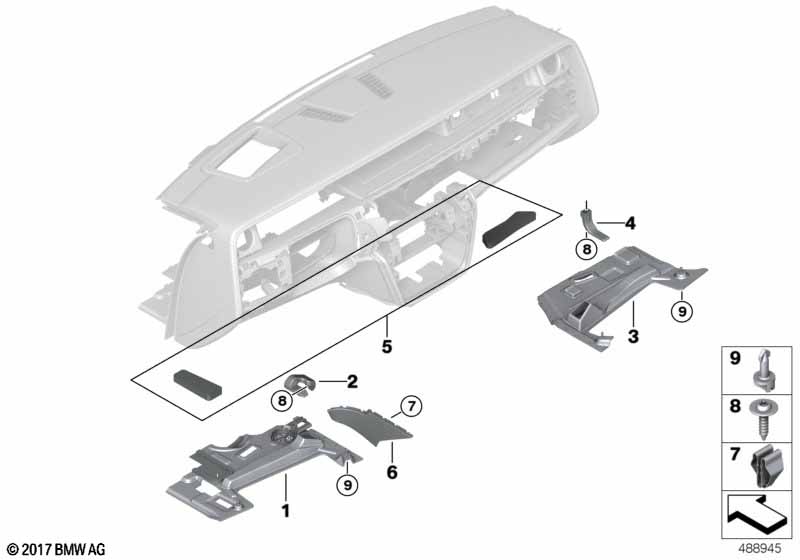 4
8
9
3
5
2
8
7
9
6
1
9
8
7
© 2017 BMW AG
488945