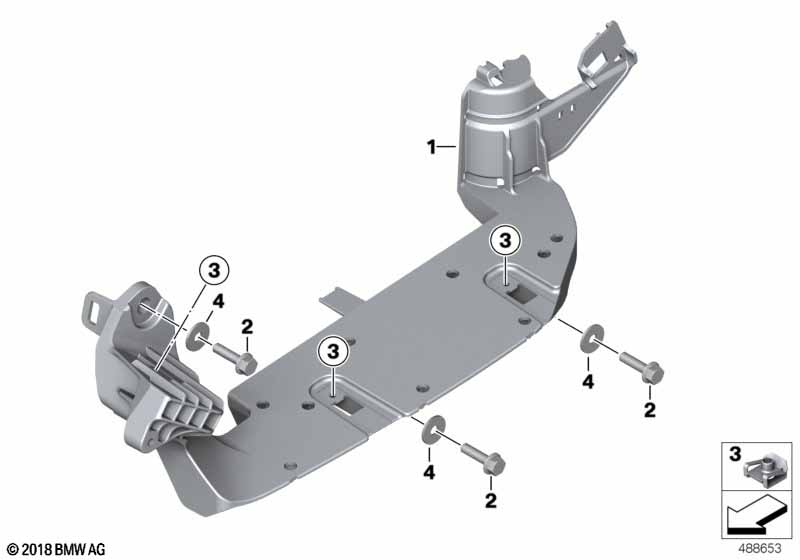 1
3
3
4
2
3
4
2
4
2
3
© 2018 BMW AG
488653