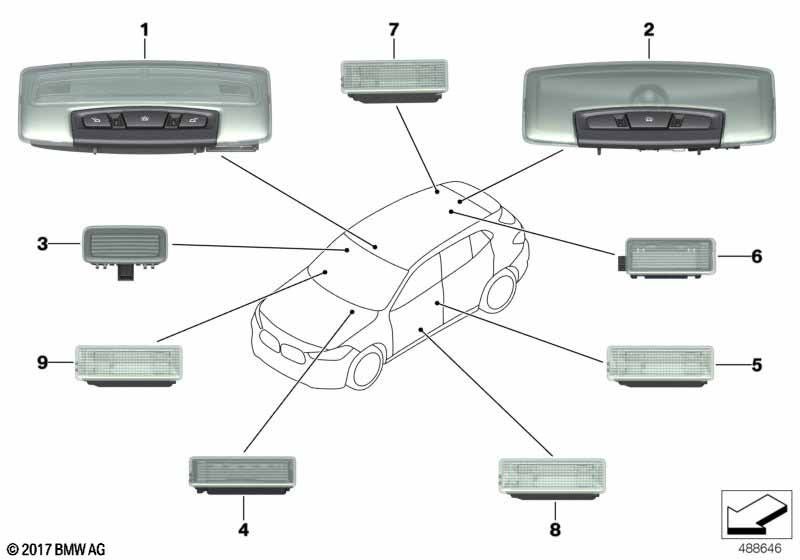 1
7
2
3
6
9
5
4
8
© 2017 BMW AG
488646