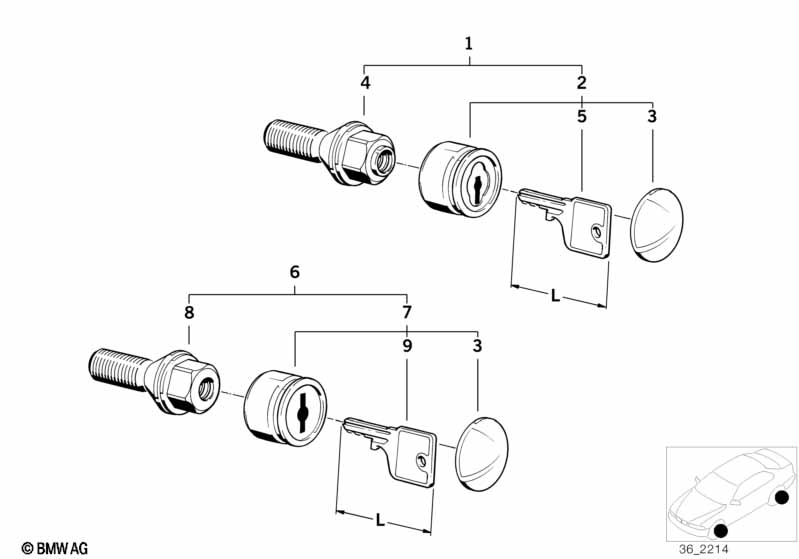 1
4
2
5
3
L
6
8
7
9
3
L
© BMW AG
36_2214