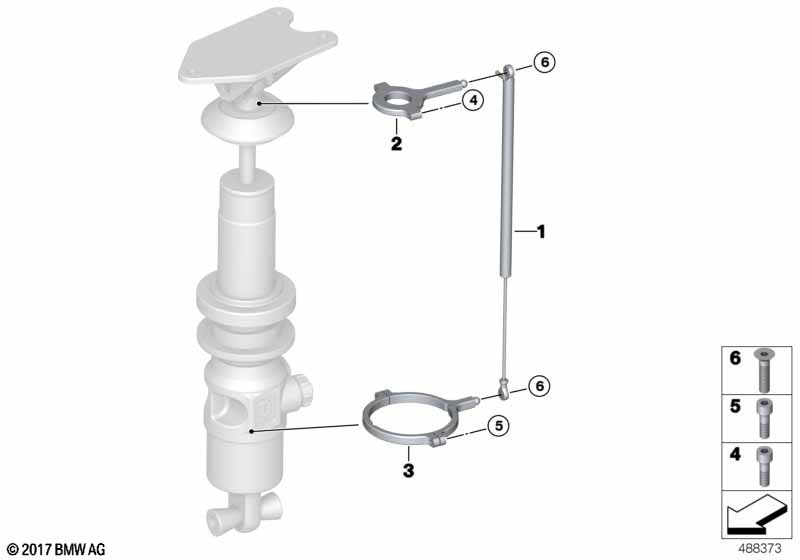 6
4
2
1
6
5
3
6
5
4
© 2017 BMW AG
488373