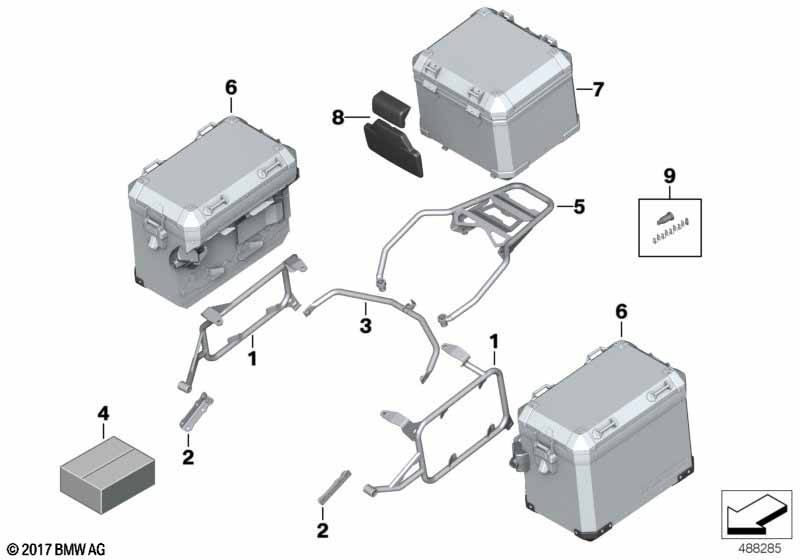 6
7
8
9
5
3
1
1
6
4
2
2
© 2017 BMW AG
488285