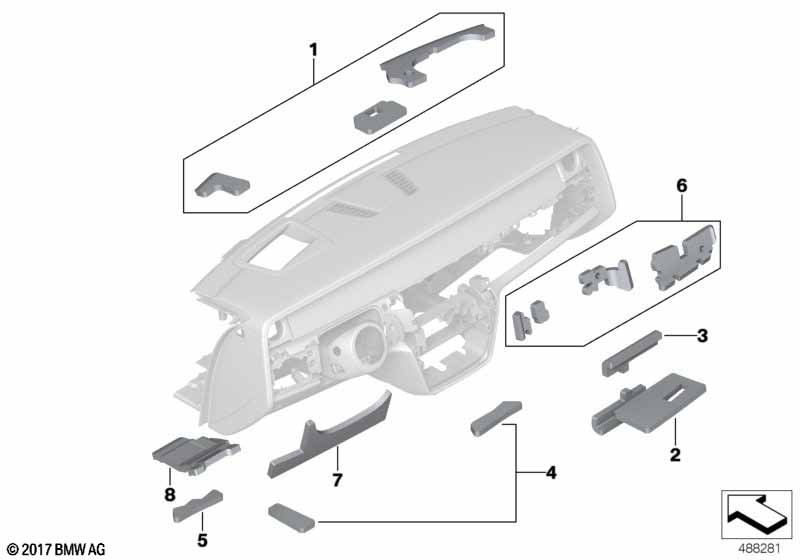 1
6
3
2
4
7
8
5
© 2017 BMW AG
488281