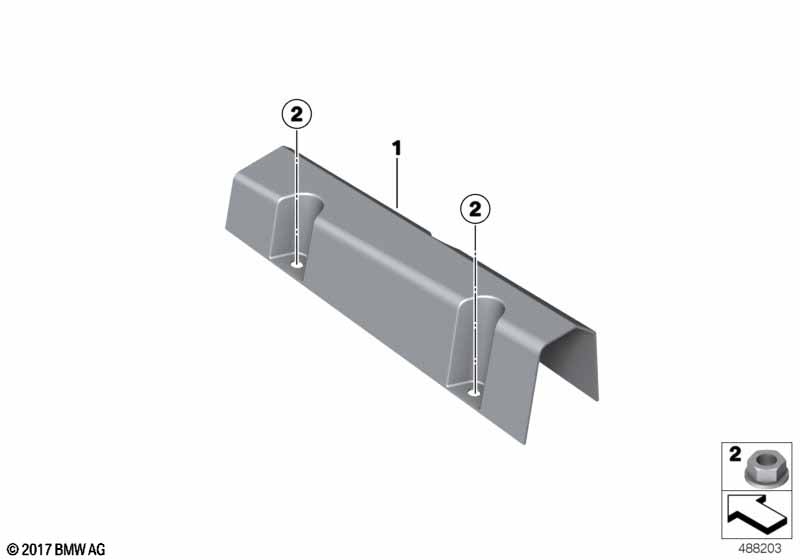 2
1
2
2
© 2017 BMW AG
488203