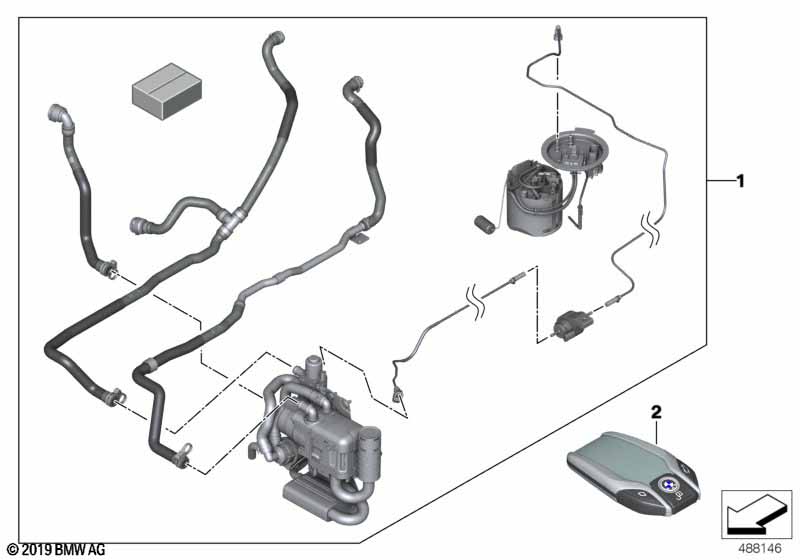 1

2

© 2019 BMW AG

488146