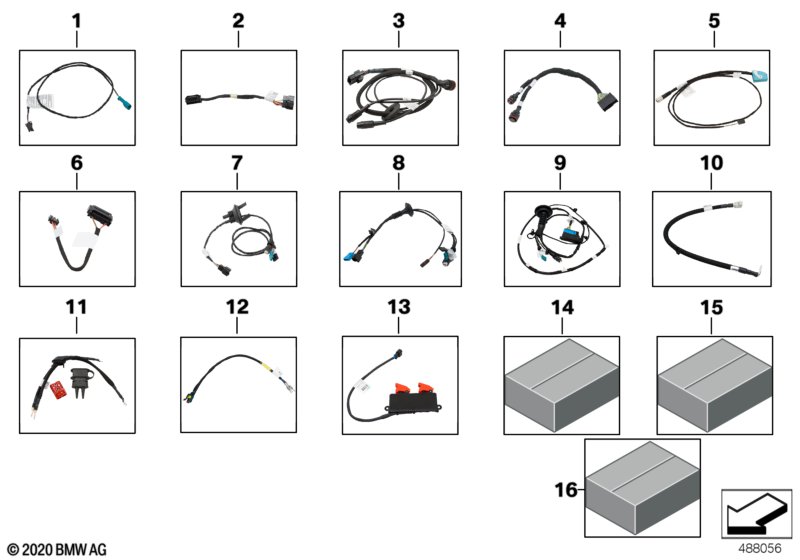 1
2
3
4
5
6
7
8
9
10
11
12
13
14
15
16
© 2020 BMW AG
488056