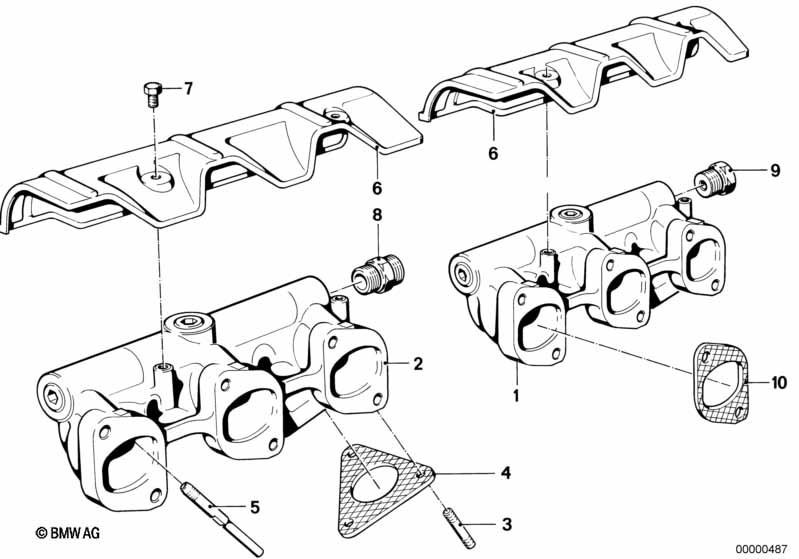 7
6
6
9
8
2
1
10
4
5
3
© BMW AG
00000487