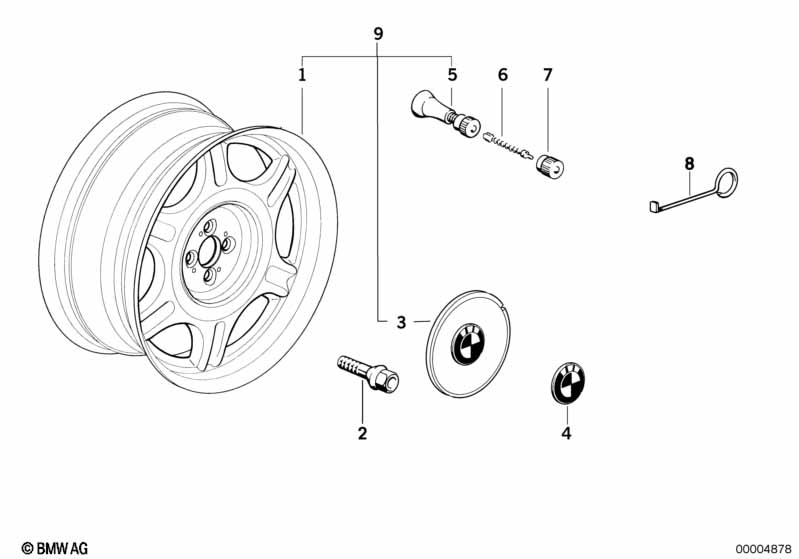 9
1
5
6
7
8
3
2
4
© BMW AG
00004878