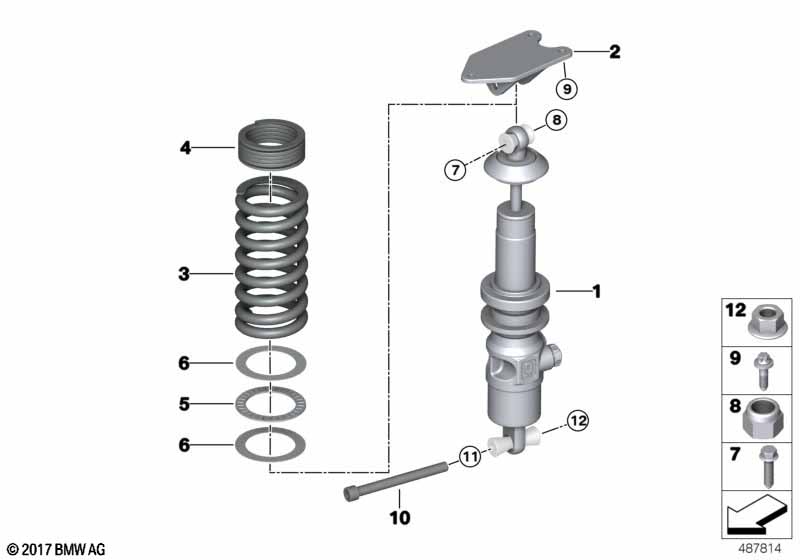 2
9
8
7
4
3
1
6
5
6
12
11
10
12
9
8
7
© 2017 BMW AG
487814