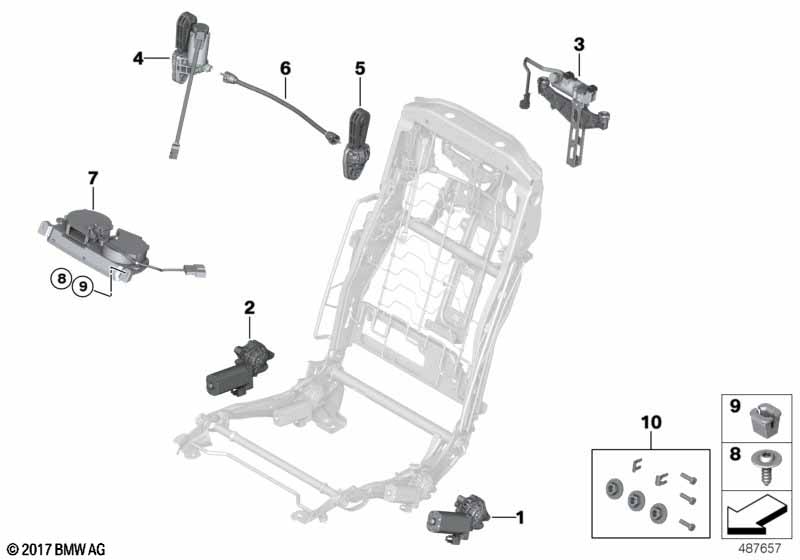 4
6
5
3
7
8
9
2
10
9
8
1
© 2017 BMW AG
487657