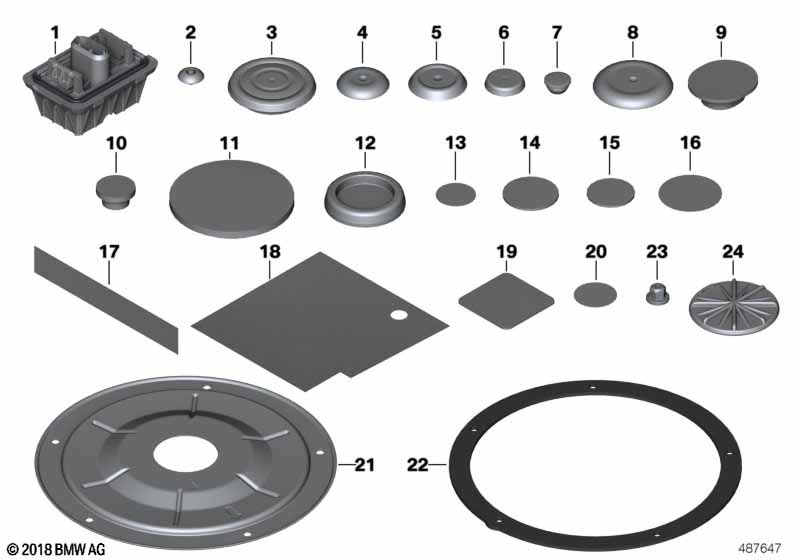 1 2 3 4 5 6 7 8 9

10 11 12 13 14 15 16

17 18 19 20 23 24

21 22

© 2018 BMW AG

487647