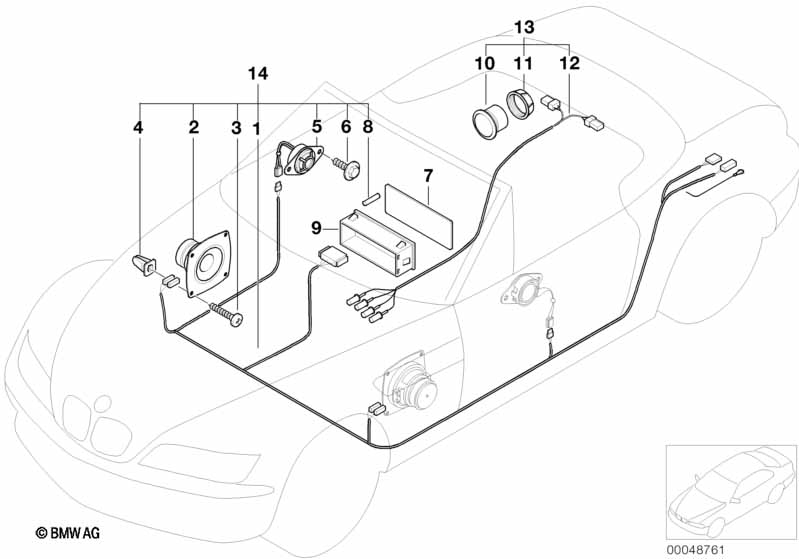 13
10
11
12
14
4
2
3
1
5
6
8
7
9
© BMW AG
00048761