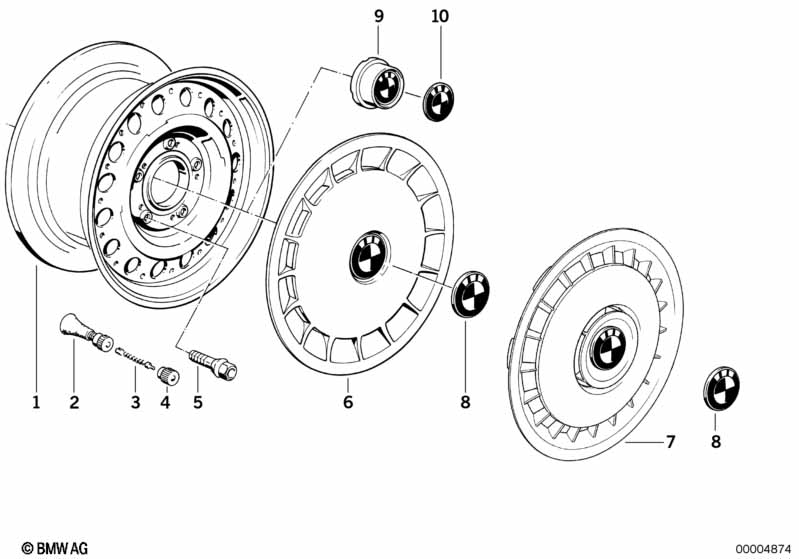 9
10
1
2
3
4
5
6
8
7
8
© BMW AG
00004874