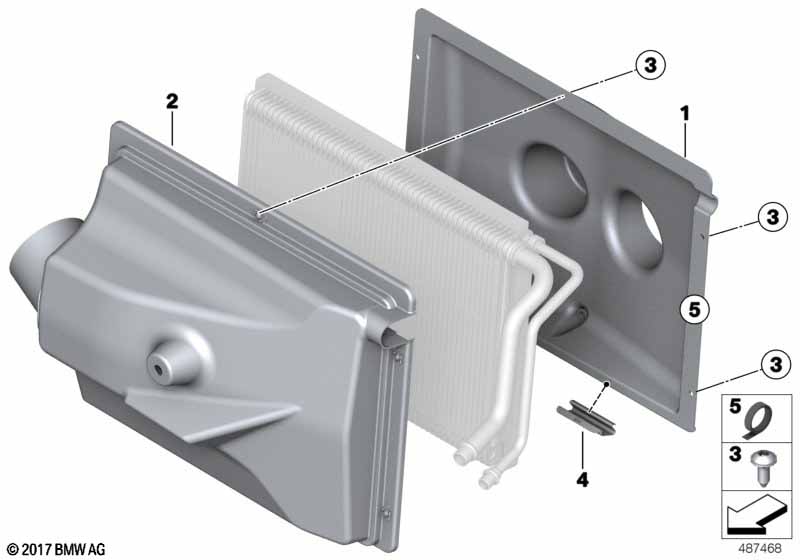 3
2
1
3
5
3
4
5
3
© 2017 BMW AG
487468