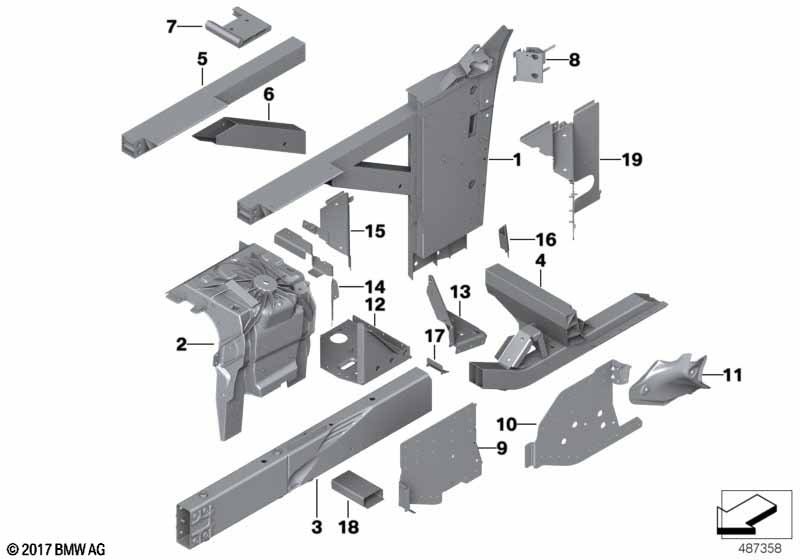 7
5
6
8
1
19
15
16
4
14
12
13
2
17
11
10
9
3
18
© 2017 BMW AG
487358