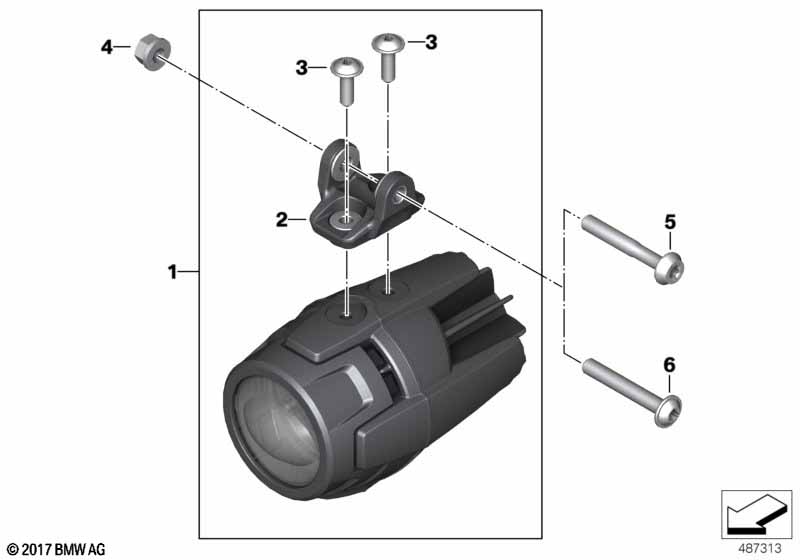 4
3
3
2
1
5
6
© 2017 BMW AG
487313