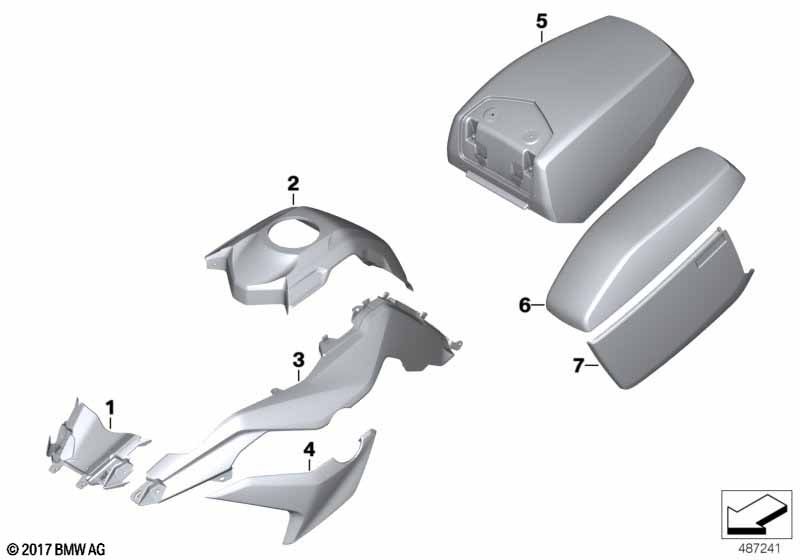 5

2

6

7

3

1

4

© 2017 BMW AG

487241