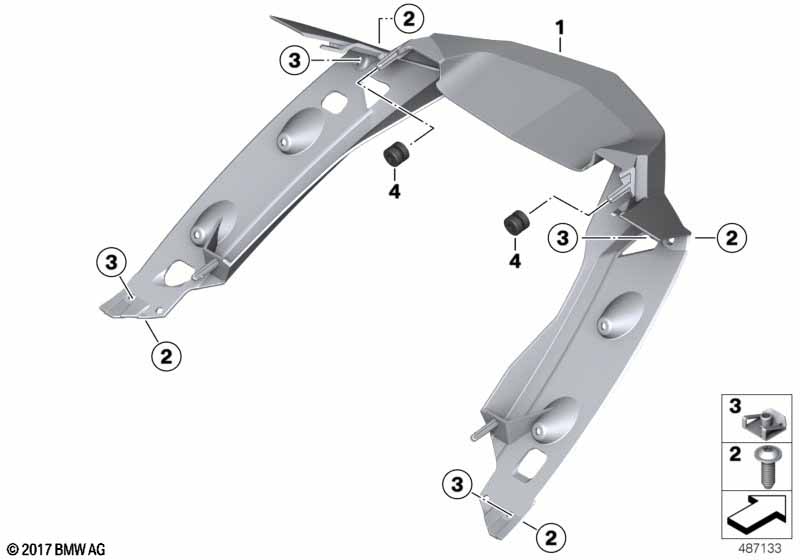 2
1
3
4
4
3
2
3
2
3
2
3
2
© 2017 BMW AG
487133