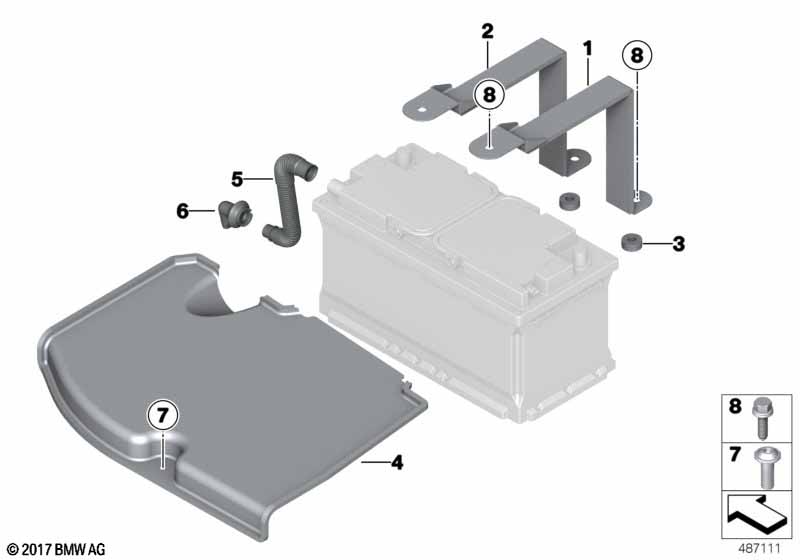 2
1
8
8
5
6
3
7
4
8
7
© 2017 BMW AG
487111