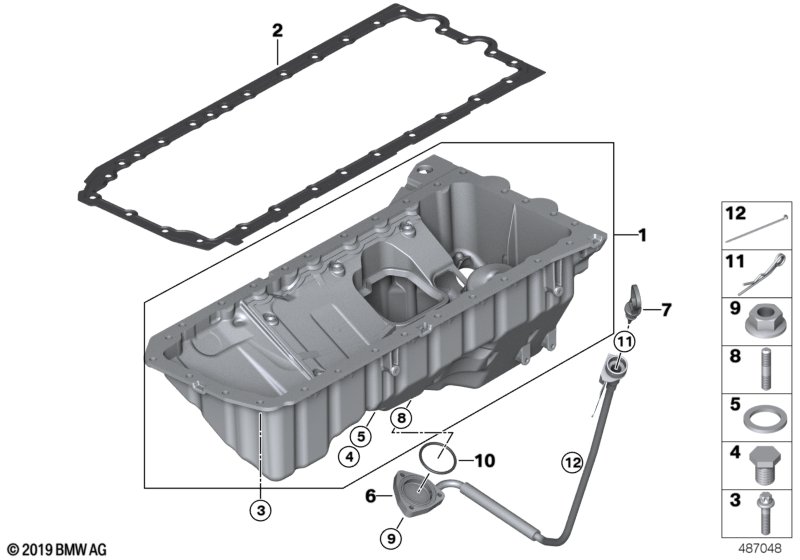 2

1

7

11

8

5

4

10

12

6

3

9

12

11

9

8

5

4

3

© 2019 BMW AG

487048