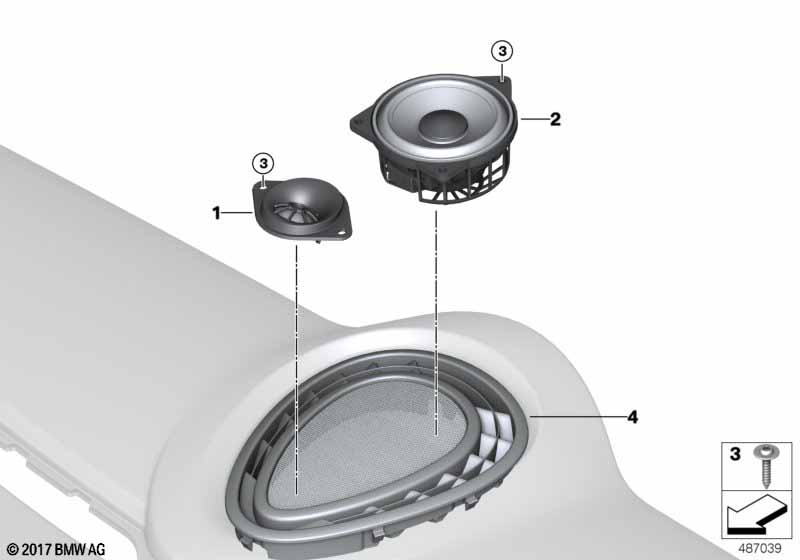 3
2
3
1
4
3
© 2017 BMW AG
487039