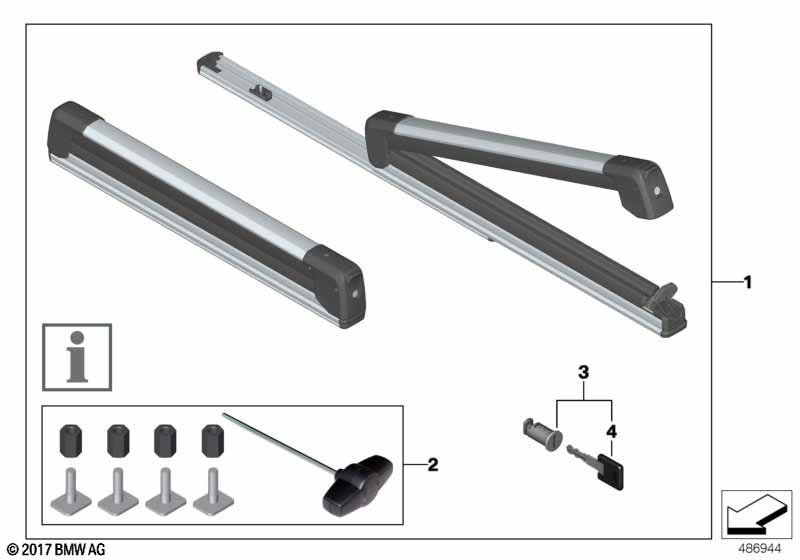 1

i

3

4

2

© 2017 BMW AG

486944