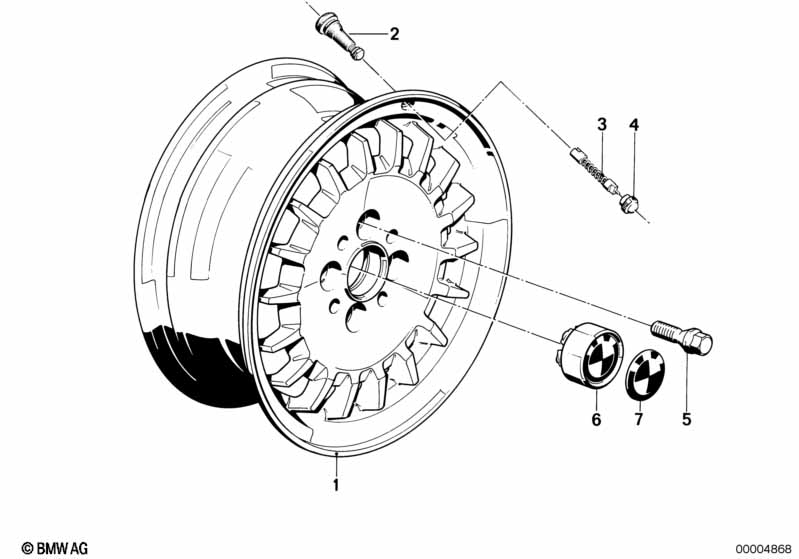 2

3
4

6
7
5

1

© BMW AG

00004868