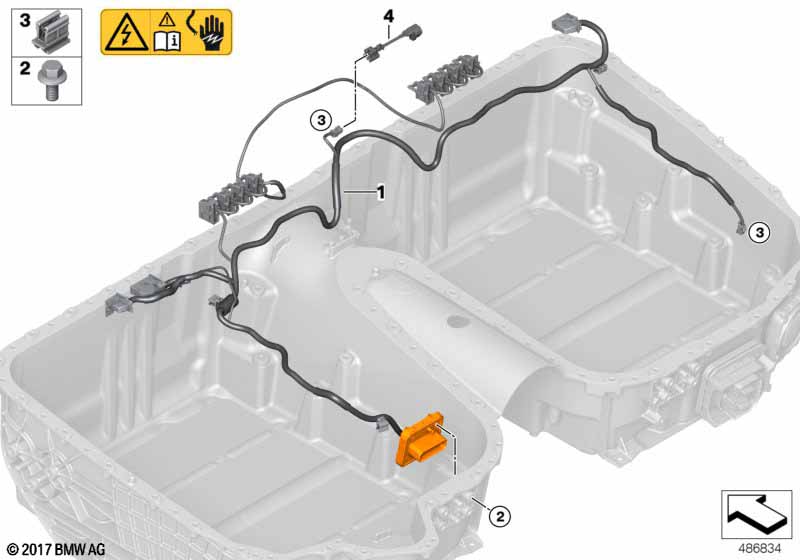 3
2
4
3
1
3
2
© 2017 BMW AG
486834