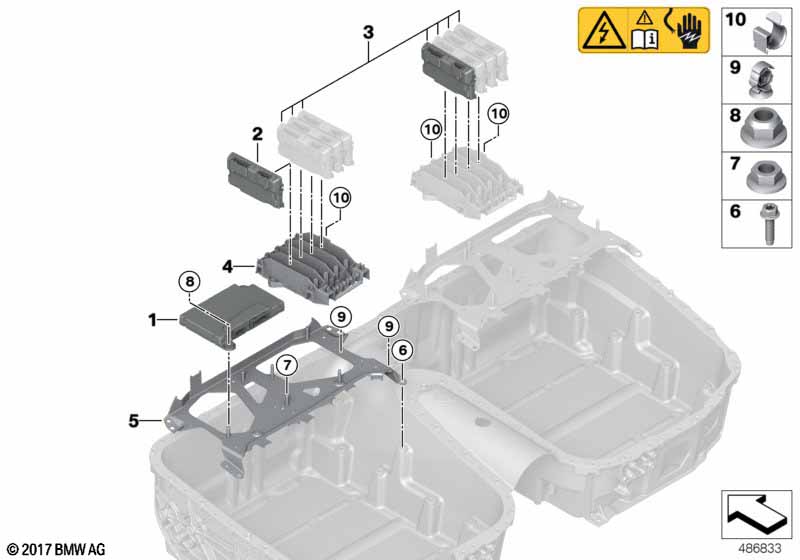 3
2
10
10
10
4
8
1
9
9
6
7
5
10
9
8
7
6
© 2017 BMW AG
486833