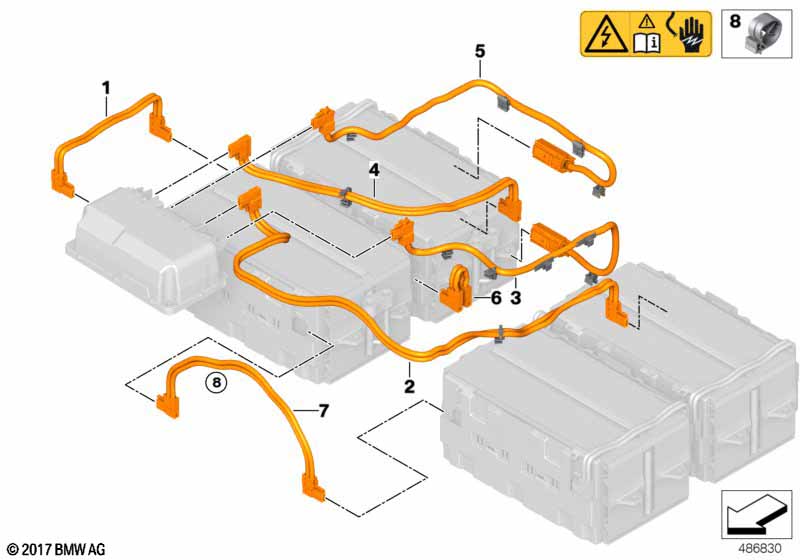 8

1

5

4

6

3

2

8

7

© 2017 BMW AG

486830