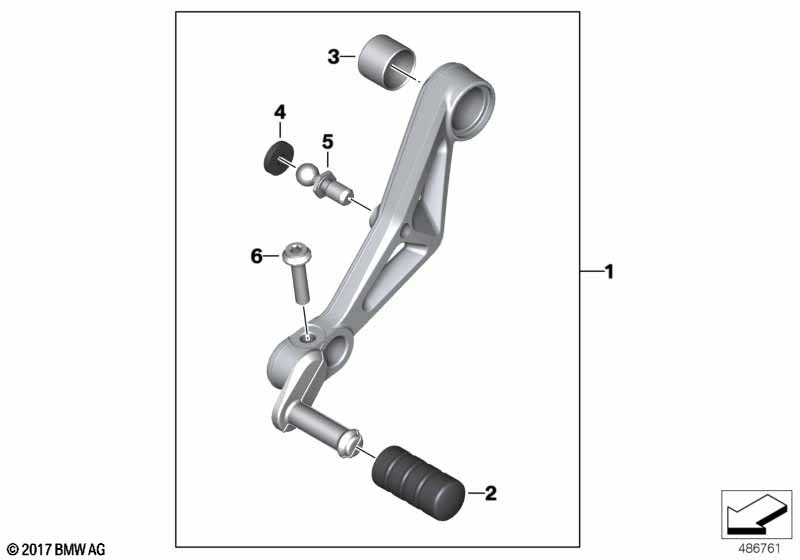 3
4
5
6
1
2
© 2017 BMW AG
486761