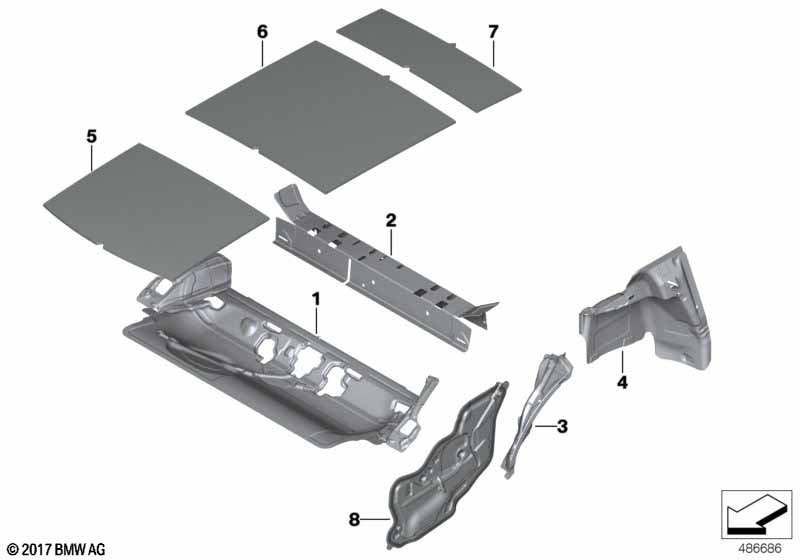 6
7
5
2
1
4
3
8
© 2017 BMW AG
486686