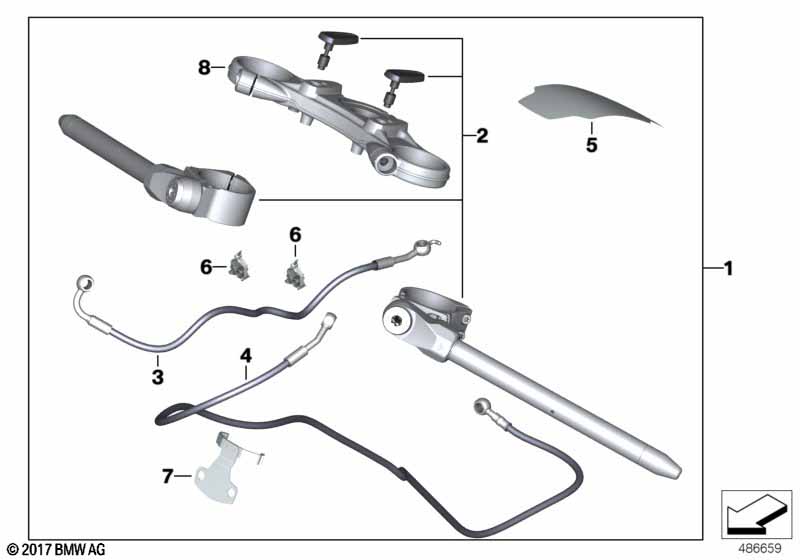 8
2
5
6
6
1
3
4
7
© 2017 BMW AG
486659