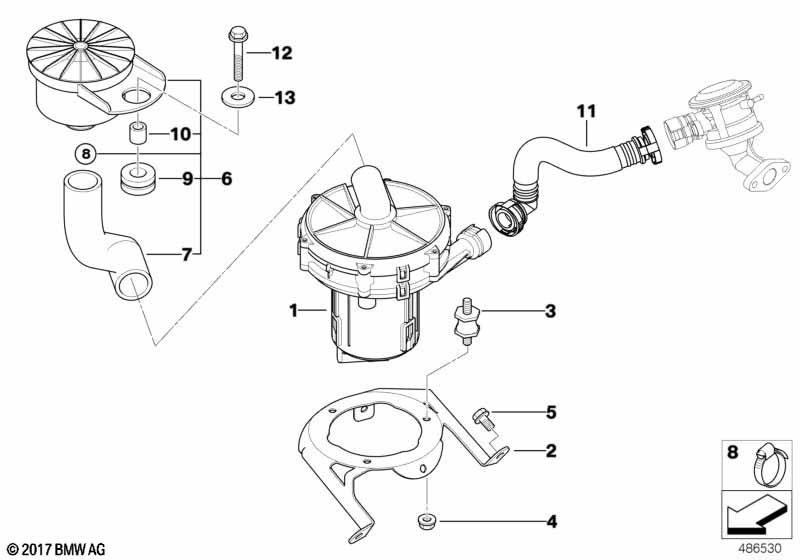 12
13
11
10
8
9
6
7
1
3
5
2
4
8
© 2017 BMW AG
486530