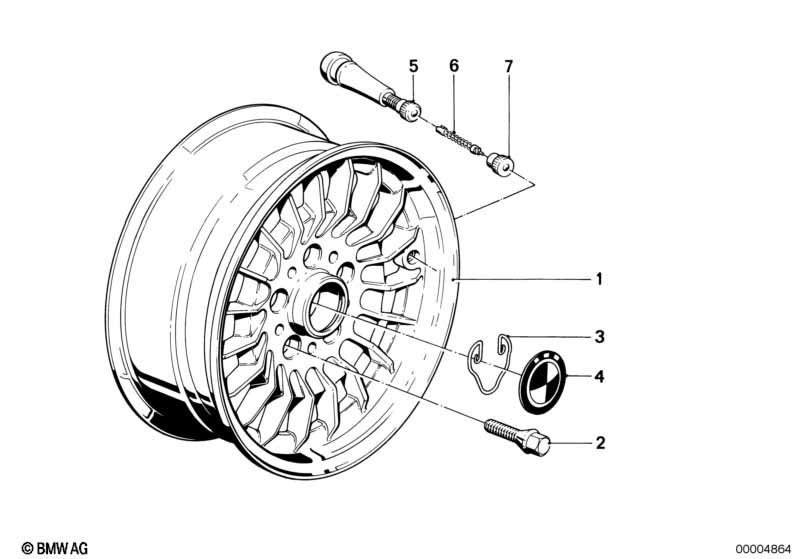 5
6
7
1
3
4
2
© BMW AG
00004864