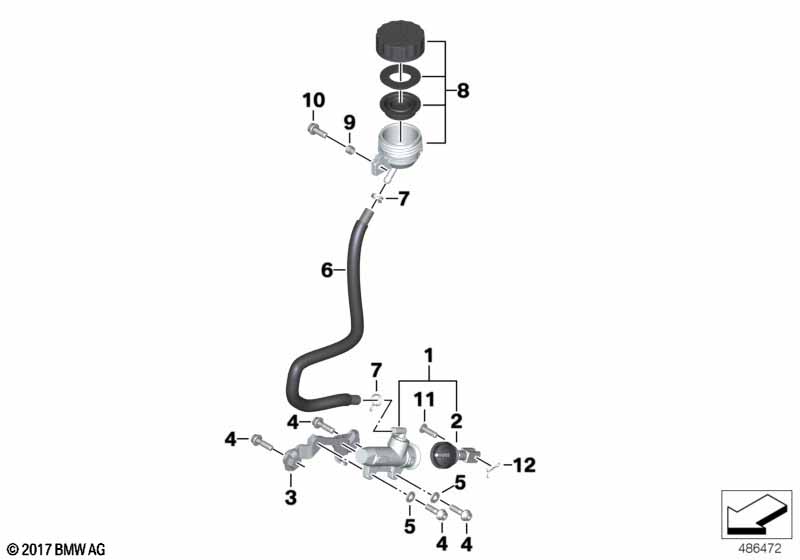 8
10
9
7
6
1
7
11
2
4
4
12
3
5
5
4
4
© 2017 BMW AG
486472