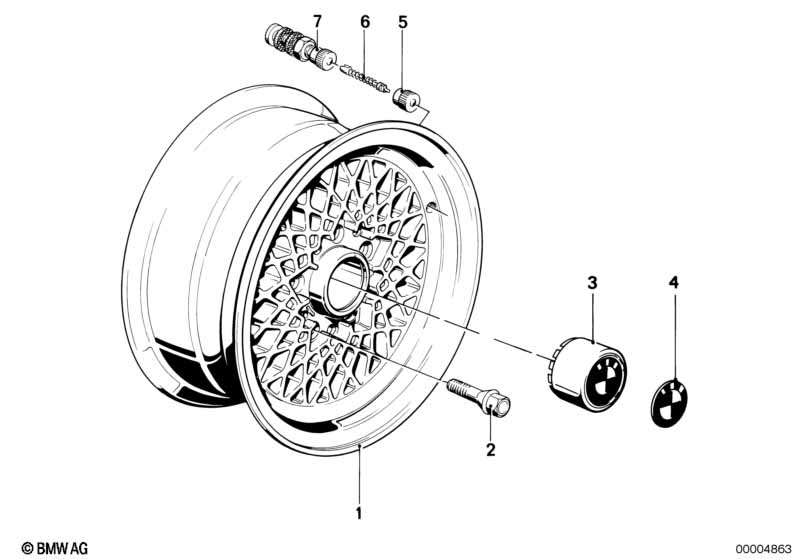 7
6
5
3
4
2
1
© BMW AG
00004863