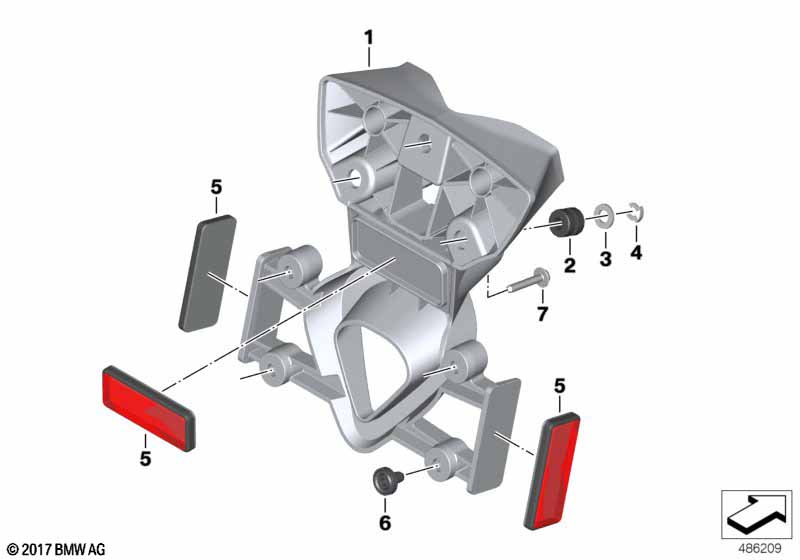 1

5

2 3 4

7

5

5

6

© 2017 BMW AG

486209