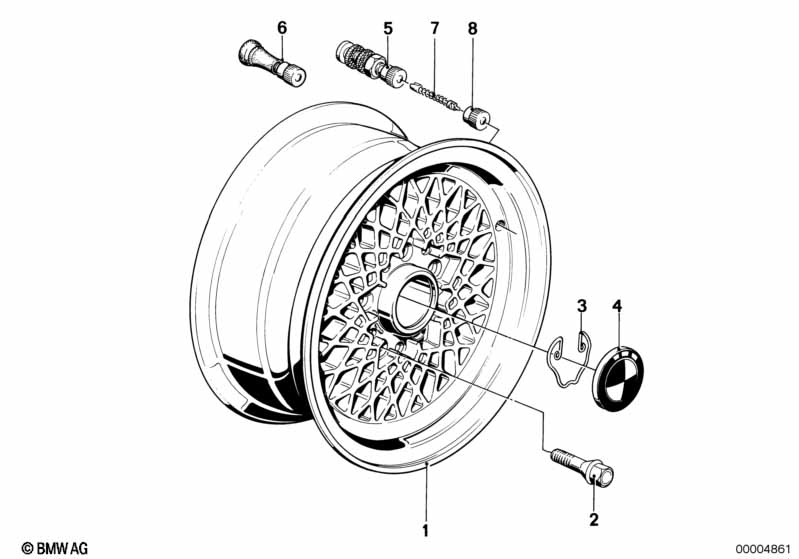 6
5
7
8
3
4
2
1
© BMW AG
00004861