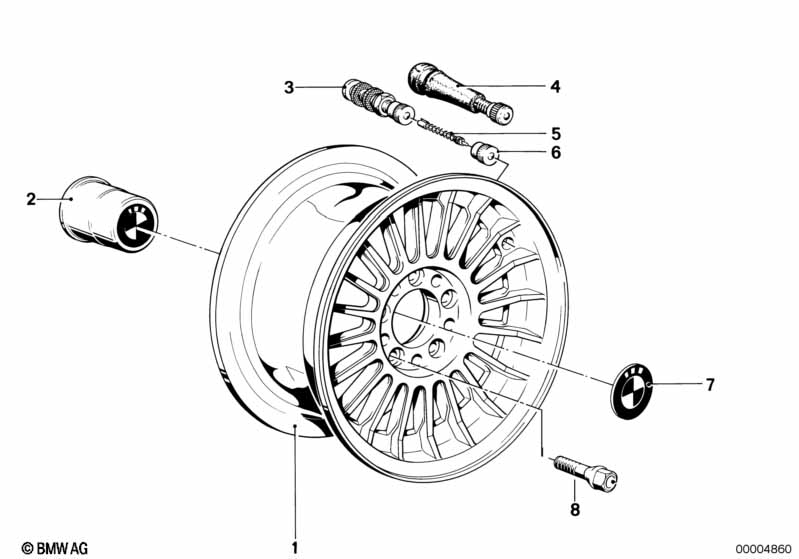 3
4
5
6
2
7
8
1
© BMW AG
00004860