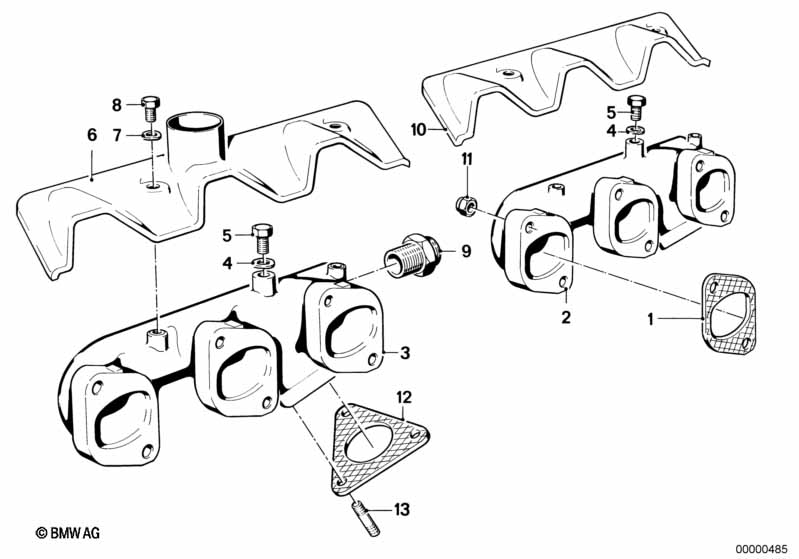 8
7
6
5
4
9
3
12
13
10
11
5
4
2
1
© BMW AG
00000485