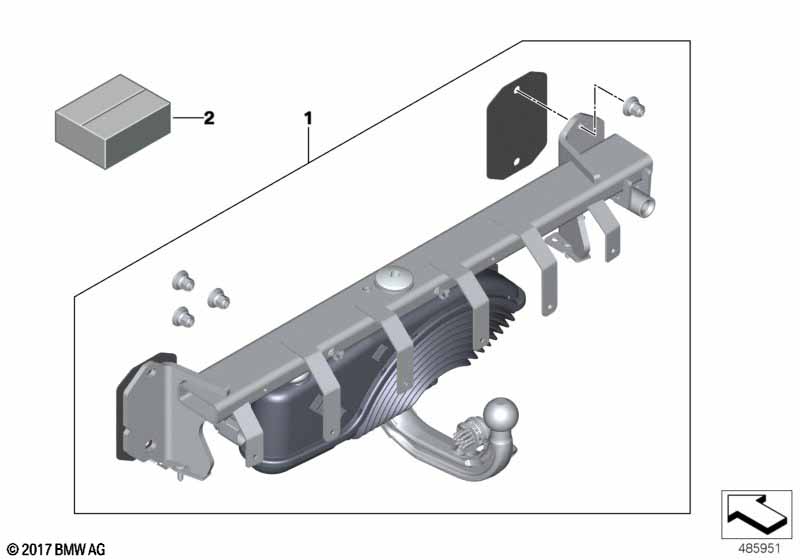 2

1

© 2017 BMW AG

485951