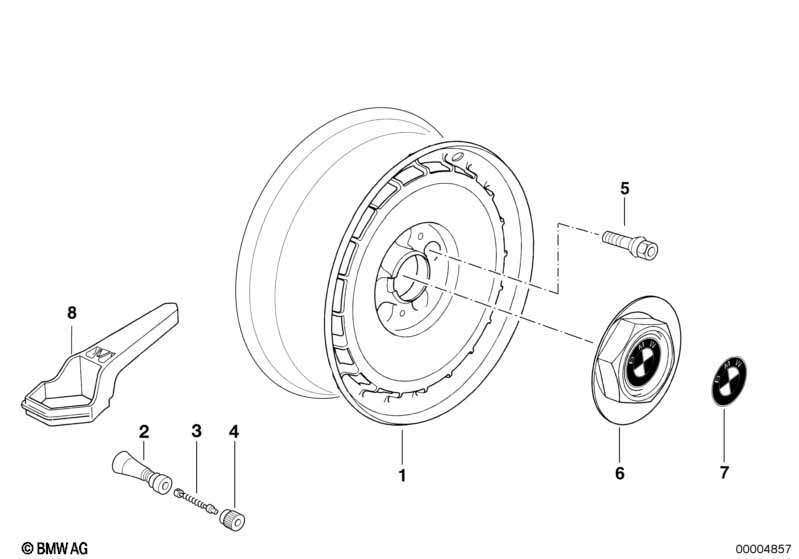 5
8
2
3
4
1
6
7
© BMW AG
00004857