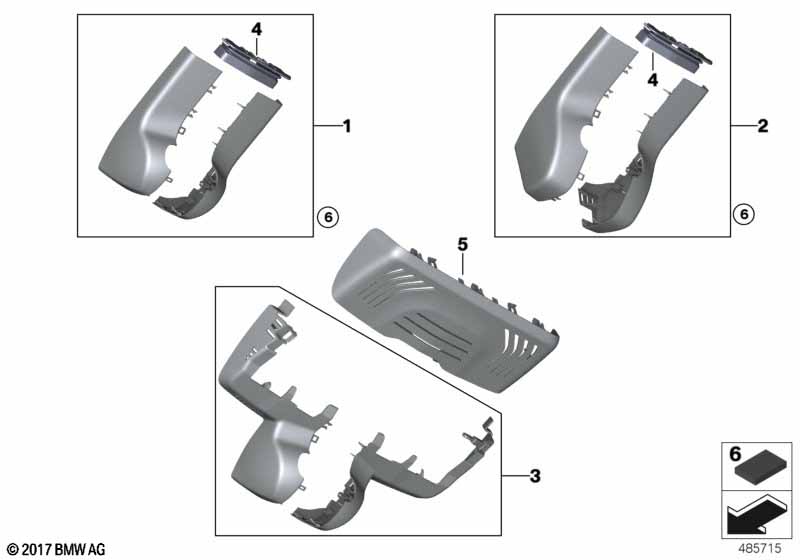 4
1
6
4
2
6
5
3
6
© 2017 BMW AG
485715