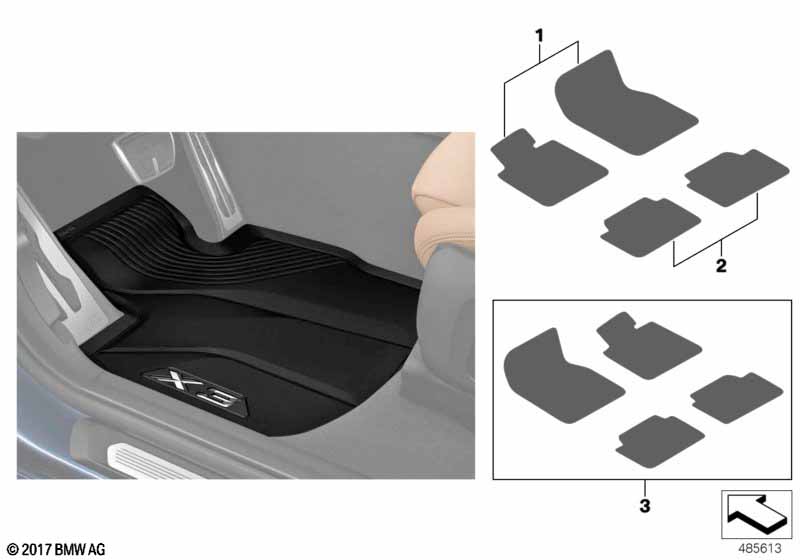 X3

1

2

3

© 2017 BMW AG

485613