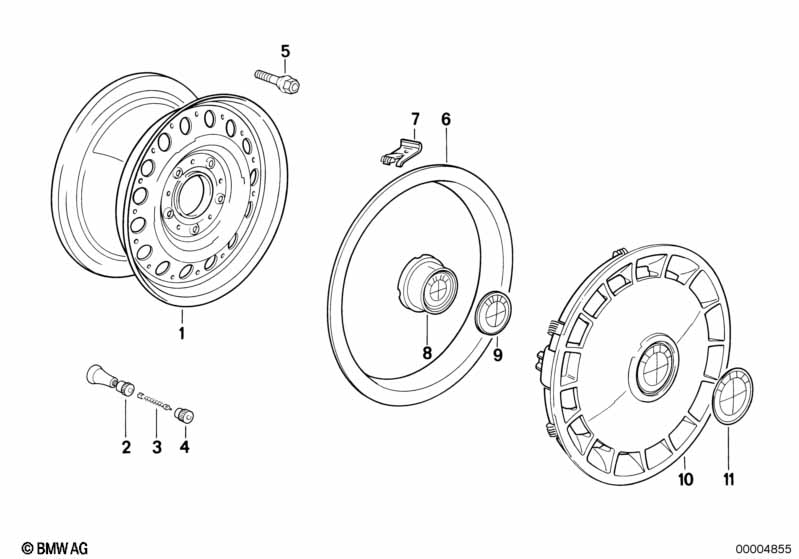 5
7
6
1
8
9
2
3
4
10
11
© BMW AG
00004855