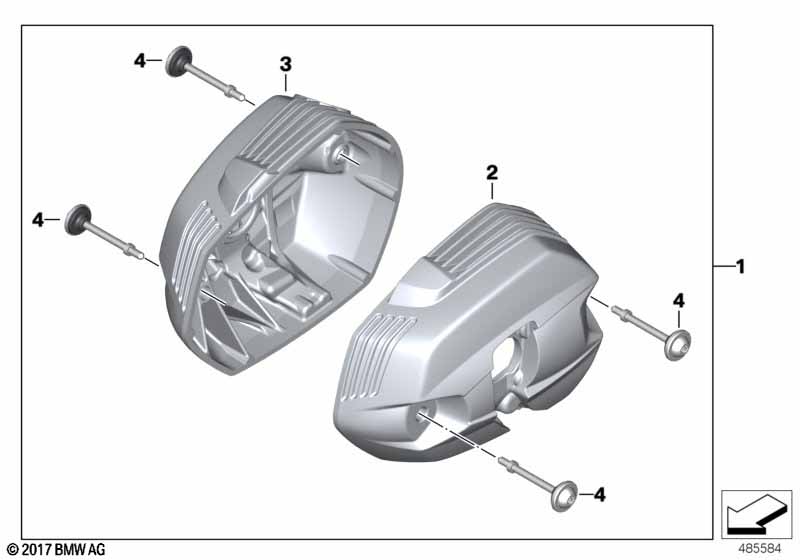 4
3
4
2
1
4
4
© 2017 BMW AG
485584