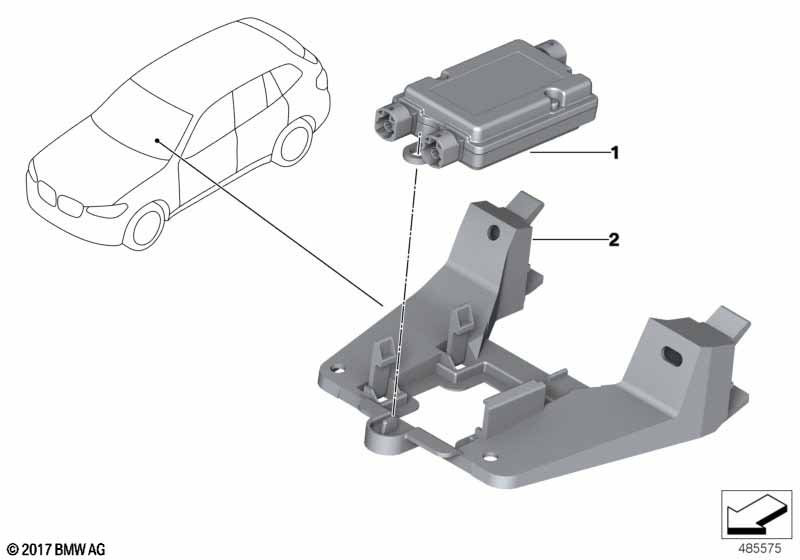 1

2

© 2017 BMW AG

485575