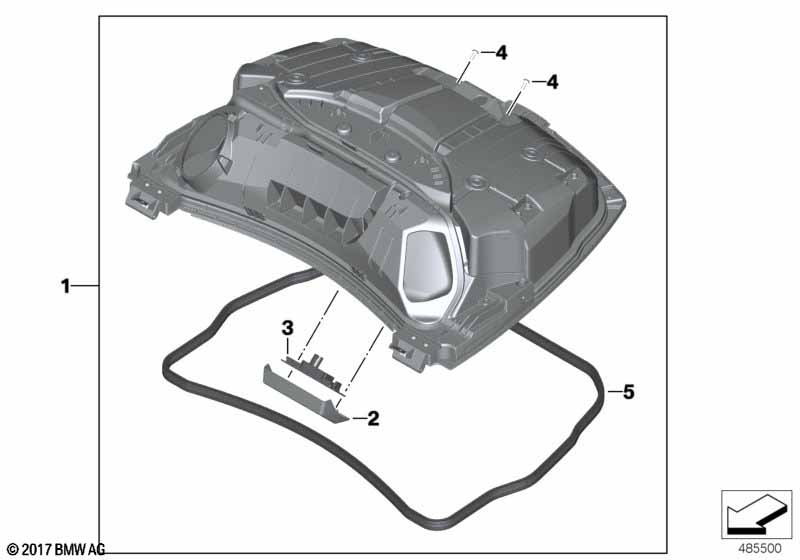 4
4
1
3
2
5
© 2017 BMW AG
485500